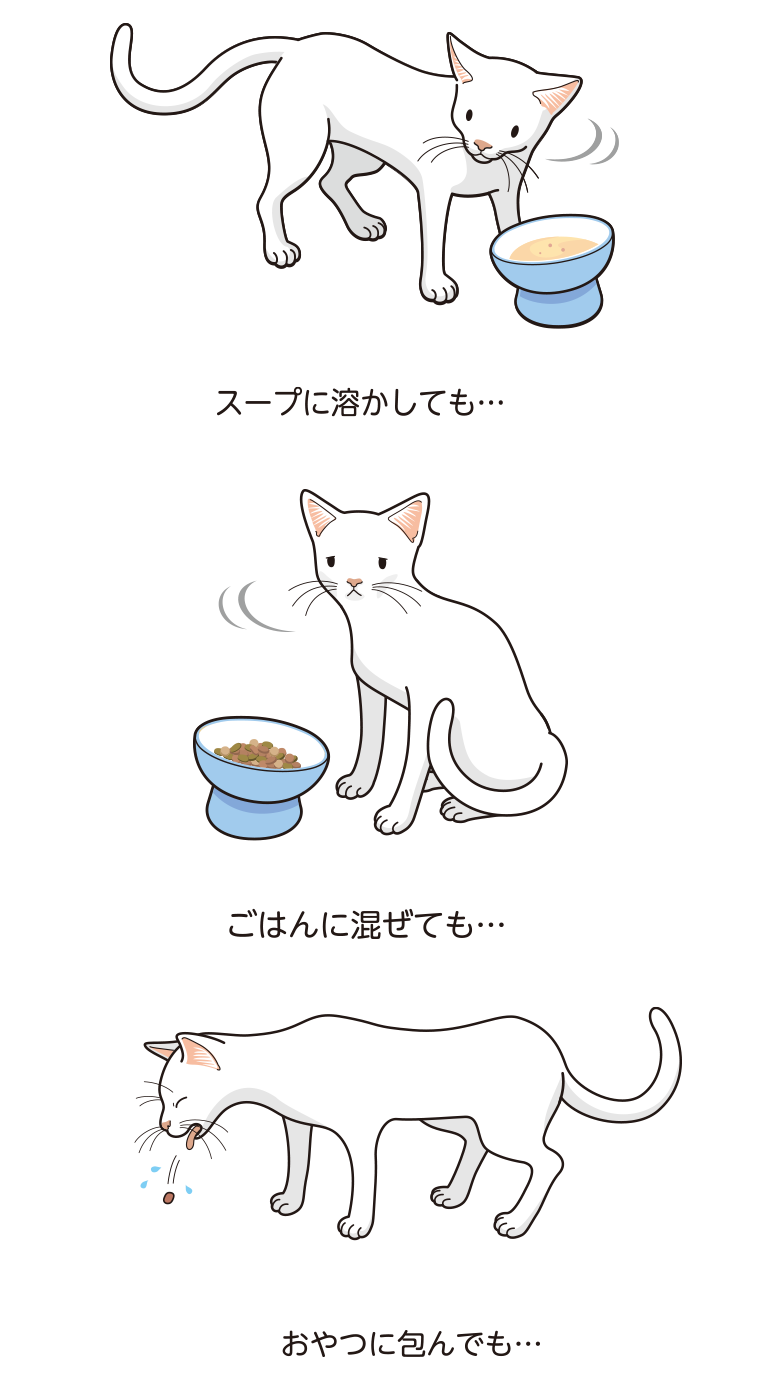 スープに溶かしても…

ごはんに混ぜても…

おやつに包んでも…