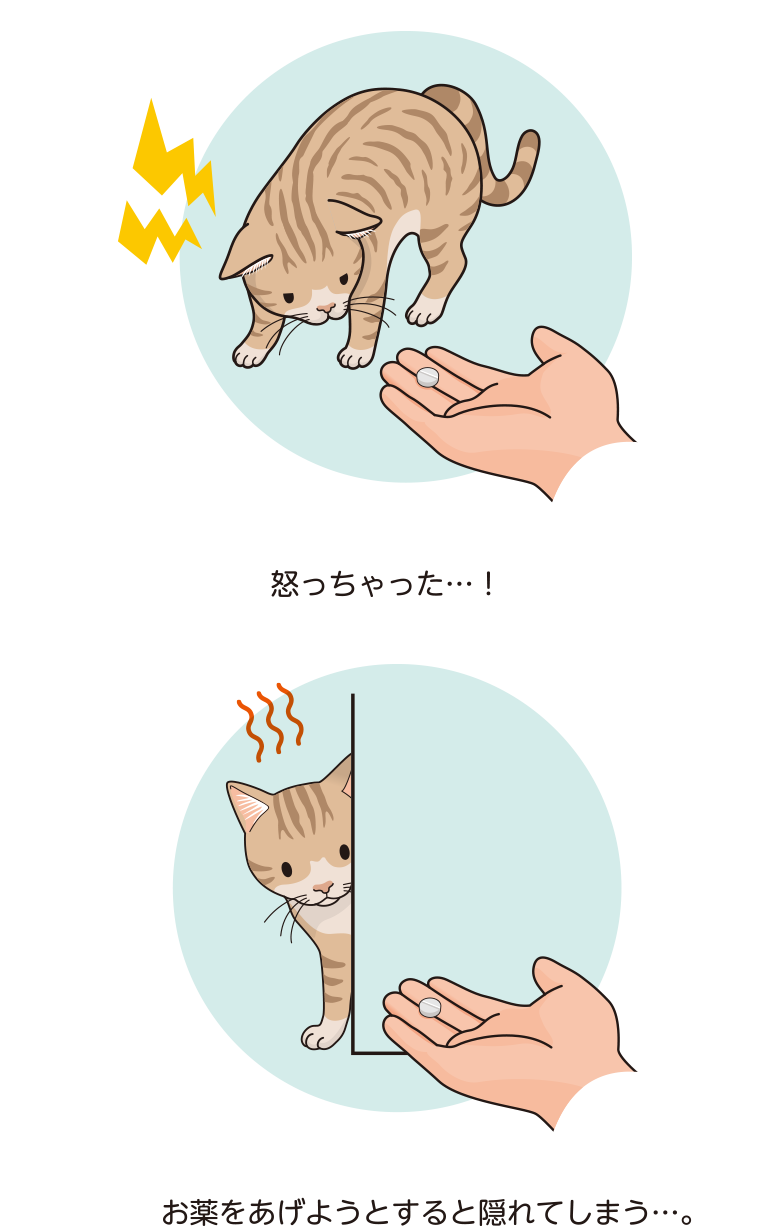 怒っちゃった…！

お薬をあげようとすると隠れてしまう…。